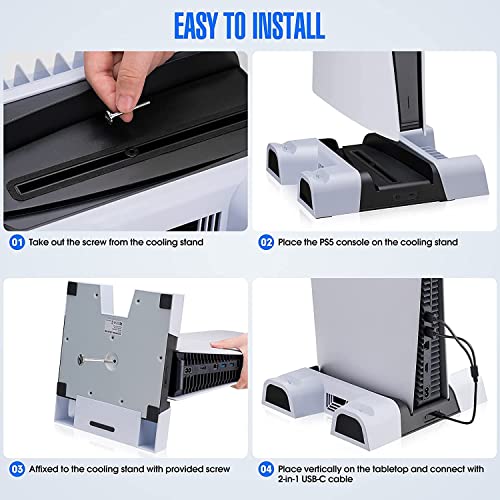 EASY TO INSTALL

01 Take out the screw from the cooling stand

02 Place the PS5 console on the cooling stand

03 Affixed to the cooling stand with provided screw

04 Place vertically on the tabletop and connect with 2-in-1 USB-C cable