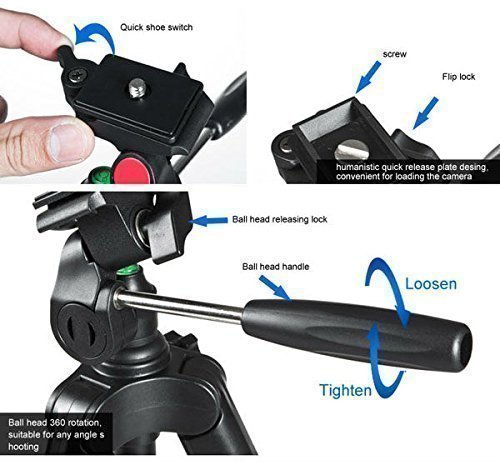 Quick shoe switch

screw

Flip lock

humanistic quick release plate desing, convenient for loading the camera

Ball head releasing lock

Ball head handle

Loosen

Tighten

Ball head 360 rotation, suitable for any angle s hooting