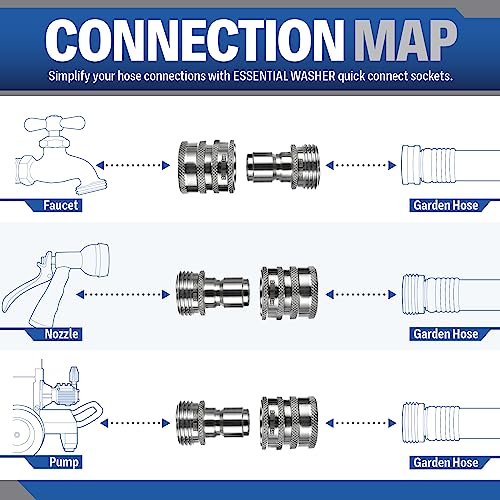 CONNECTION MAP

Simplify your hose connections with ESSENTIAL WASHER quick connect sockets.

Faucet

Garden Hose

Nozzle

Garden Hose

Pump

Garden Hose