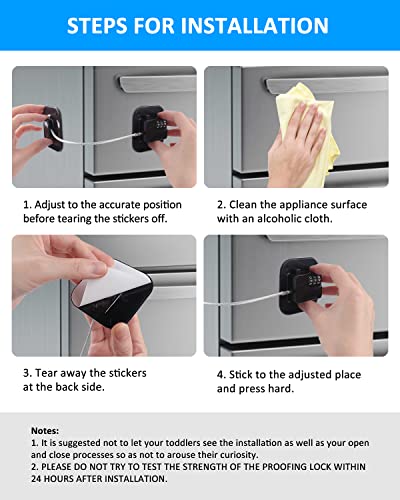 STEPS FOR INSTALLATION

1. Adjust to the accurate position before tearing the stickers off.

2. Clean the appliance surface with an alcoholic cloth.

3. Tear away the stickers at the back side.

4. Stick to the adjusted place and press hard.

Notes:
1. It is suggested not to let your toddlers see the installation as well as your open and close processes so as not to arouse their curiosity.
2. PLEASE DO NOT TRY TO TEST THE STRENGTH OF THE PROOFING LOCK WITHIN 24 HOURS AFTER INSTALLATION.