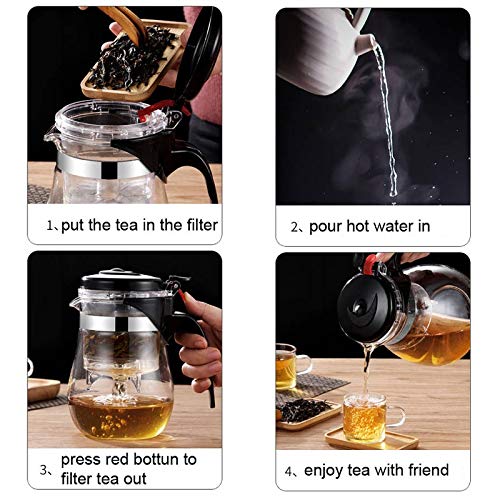 1、put the tea in the filter

2、pour hot water in

3、press red bottun to filter tea out

4、enjoy tea with friend