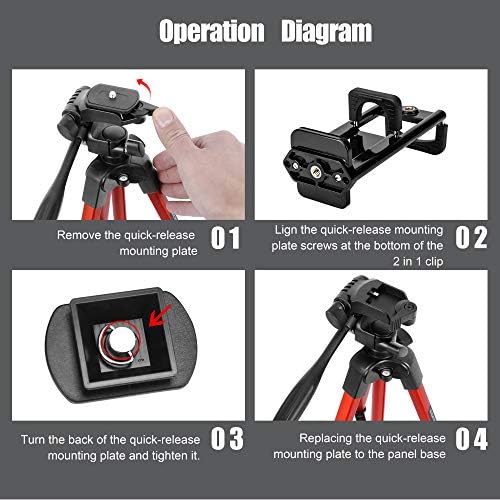 Operation Diagram

Remove the quick-release mounting plate

01

Lign the quick-release mounting plate screws at the bottom of the 2 in 1 clip

02

Turn the back of the quick-release mounting plate and tighten it.

03

Replacing the quick-release mounting plate to the panel base

04