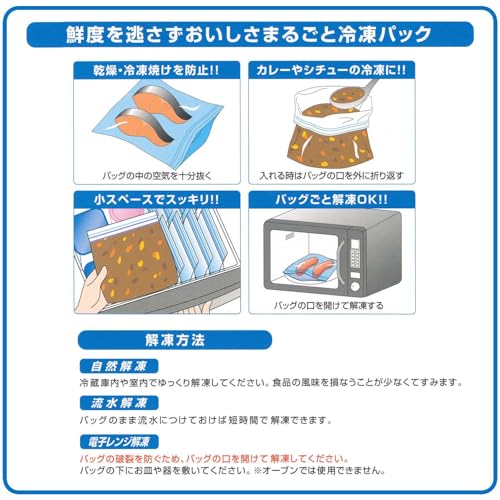 鮮度を逃さずおいしさまるごと冷凍パック

乾燥・冷凍焼けを防止!!

バッグの中の空気を十分抜く

カレーやシチューの冷凍に!!

入れる時はバッグの口を外に折り返す

小スペースでスッキリ!!

バッグごと解凍OK!!

バッグの口を開けて解凍する

解凍方法

自然解凍

冷蔵庫内や室内でゆっくり解凍してください。食品の風味を損なうことが少なくてすみます。

流水解凍

バッグのまま流水につけておけば短時間で解凍できます。

電子レンジ解凍

バッグの破裂を防ぐため、バッグの口を開けて解凍してください。
バッグの下にお皿や器を敷いてください。※オーブンでは使用できません。