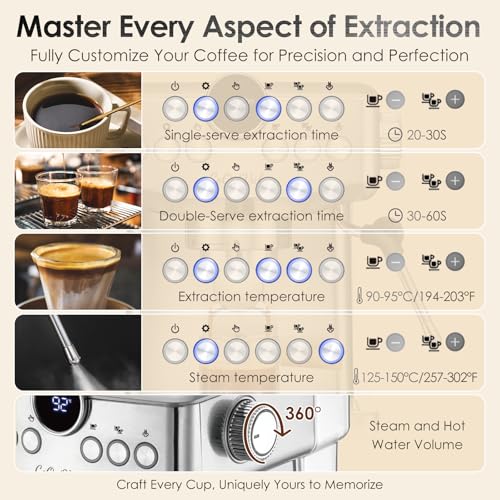 Master Every Aspect of Extraction

Fully Customize Your Coffee for Precision and Perfection

Single-serve extraction time

20-30S

Double-Serve extraction time

30-60S

Extraction temperature

90-95°C/194-203°F

Steam temperature

125-150°C/257-302°F

92°

360°

Steam and Hot Water Volume

Craft Every Cup, Uniquely Yours to Memorize