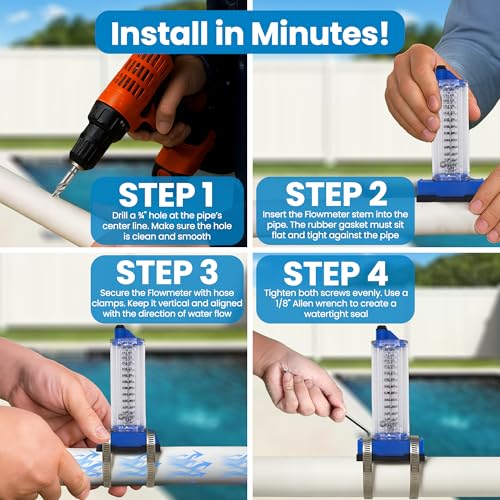 Install in Minutes!

STEP 1
Drill a ¾" hole at the pipe's center line. Make sure the hole is clean and smooth

STEP 2
Insert the Flowmeter stem into the pipe. The rubber gasket must sit flat and tight against the pipe

STEP 3
Secure the Flowmeter with hose clamps. Keep it vertical and aligned with the direction of water flow

STEP 4
Tighten both screws evenly. Use a 1/8" Allen wrench to create a watertight seal