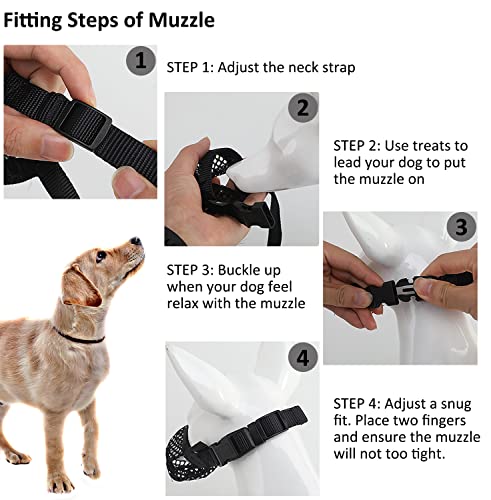 Fitting Steps of Muzzle

1

STEP 1: Adjust the neck strap

2

STEP 2: Use treats to lead your dog to put the muzzle on

3

STEP 3: Buckle up when your dog feel relax with the muzzle

4

STEP 4: Adjust a snug fit. Place two fingers and ensure the muzzle will not too tight.