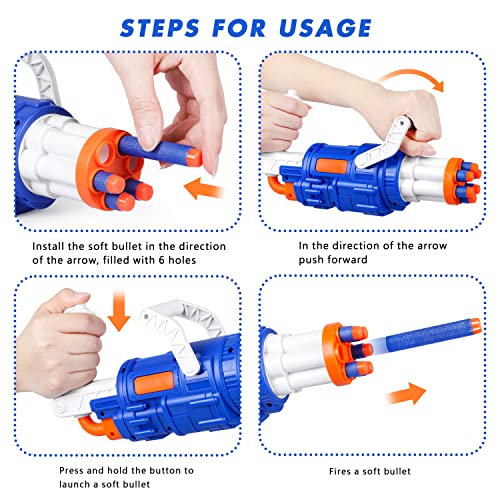 STEPS FOR USAGE

Install the soft bullet in the direction of the arrow, filled with 6 holes

In the direction of the arrow push forward

Press and hold the button to launch a soft bullet

Fires a soft bullet