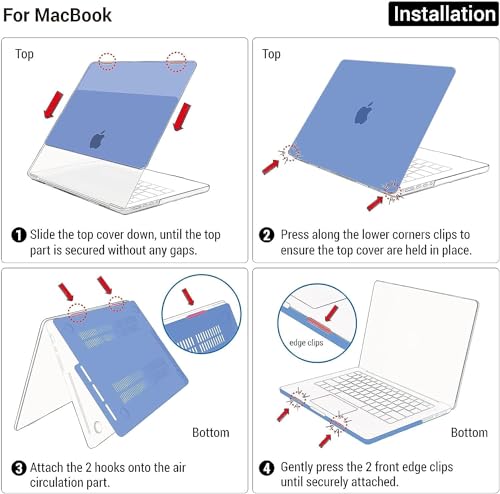 For MacBook

Installation

Top

1 Slide the top cover down, until the top part is secured without any gaps.

Top

2 Press along the lower corners clips to ensure the top cover are held in place.

Bottom

3 Attach the 2 hooks onto the air circulation part.

edge clips

Bottom

4 Gently press the 2 front edge clips until securely attached.