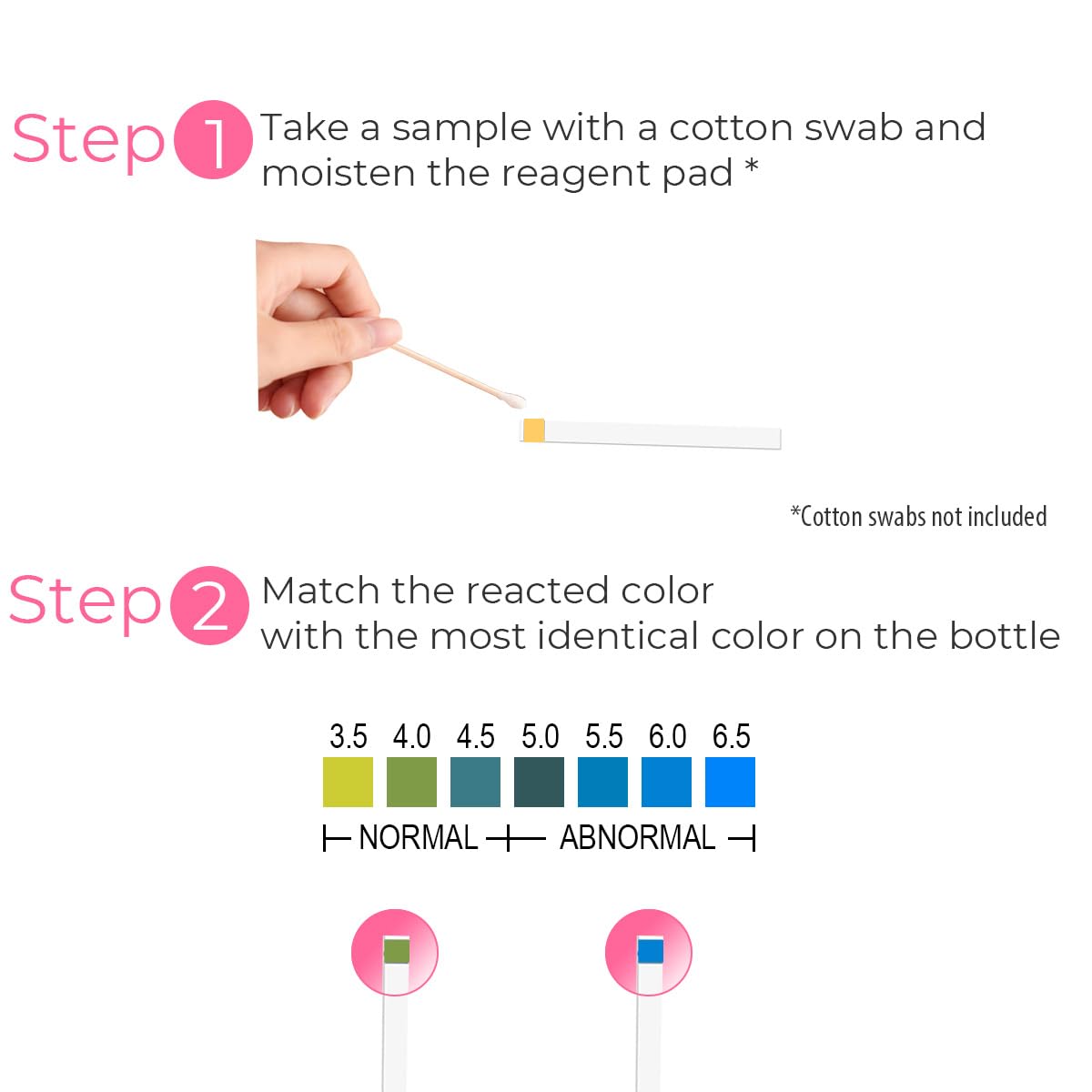 Step 1 Take a sample with a cotton swab and moisten the reagent pad *

*Cotton swabs not included

Step 2 Match the reacted color with the most identical color on the bottle

3.5 4.0 4.5 5.0 5.5 6.0 6.5

NORMAL ABNORMAL