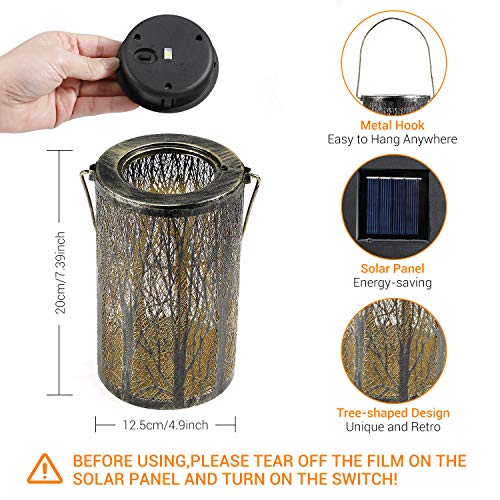 20cm/7.39inch

12.5cm/4.9inch

Metal Hook
Easy to Hang Anywhere

Solar Panel
Energy-saving

Tree-shaped Design
Unique and Retro

BEFORE USING,PLEASE TEAR OFF THE FILM ON THE SOLAR PANEL AND TURN ON THE SWITCH!