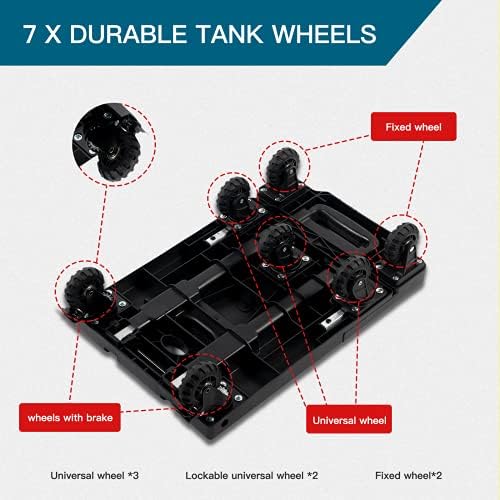 7 X DURABLE TANK WHEELS

Fixed wheel

wheels with brake

Universal wheel

Universal wheel *3

Lockable universal wheel *2

Fixed wheel*2