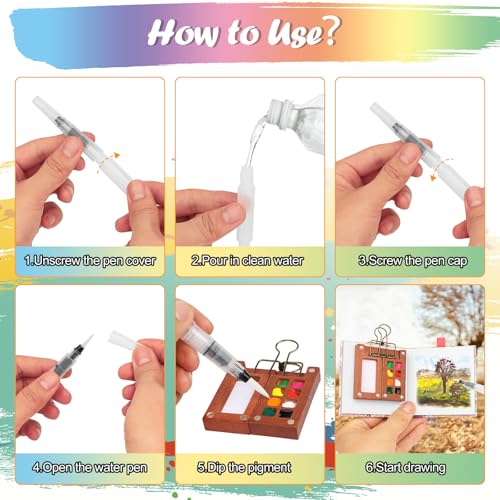 How to Use?

1.Unscrew the pen cover

2.Pour in clean water

3.Screw the pen cap

4.Open the water pen

5.Dip the pigment

6.Start drawing