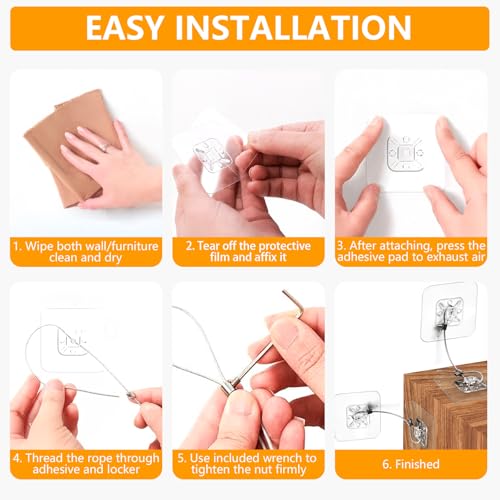 EASY INSTALLATION

1. Wipe both wall/furniture clean and dry

2. Tear off the protective film and affix it

3. After attaching, press the adhesive pad to exhaust air

4. Thread the rope through adhesive and locker

5. Use included wrench to tighten the nut firmly

6. Finished