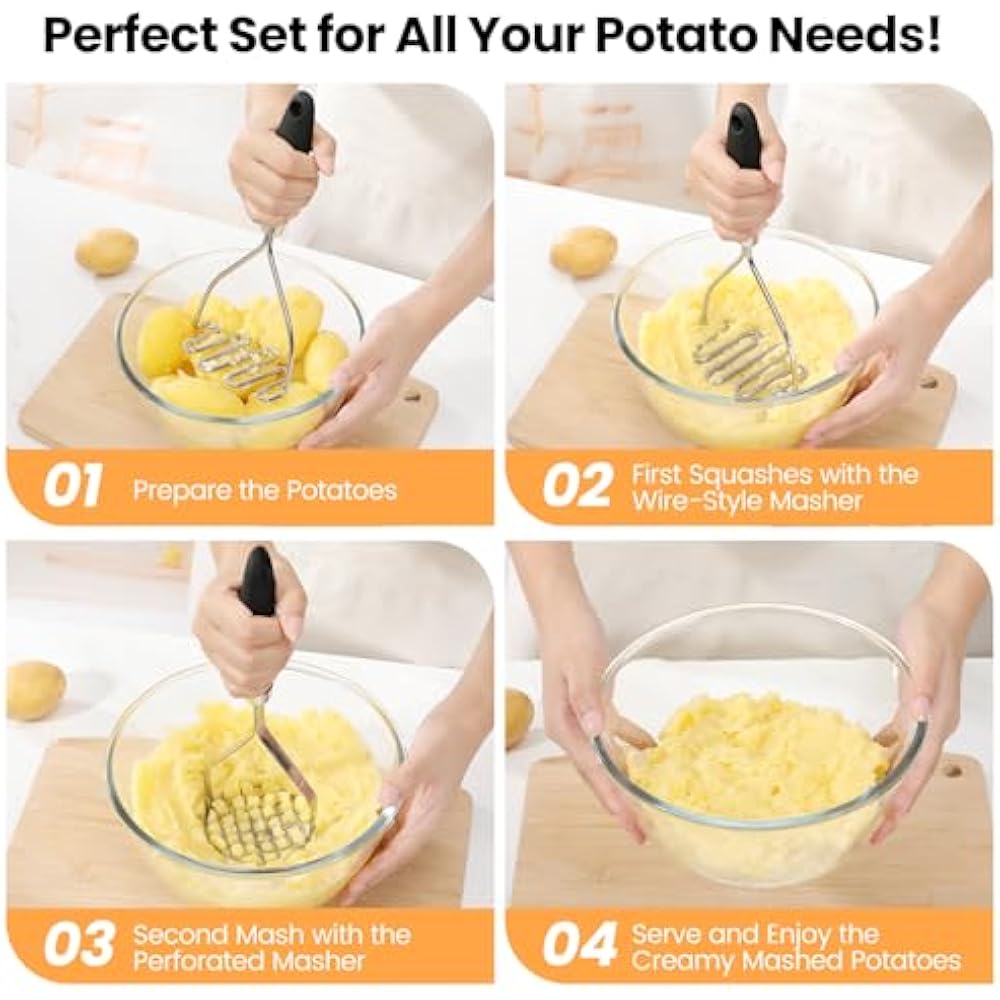 Perfect Set for All Your Potato Needs!

01 Prepare the Potatoes

02 First Squashes with the Wire-Style Masher

03 Second Mash with the Perforated Masher

04 Serve and Enjoy the Creamy Mashed Potatoes