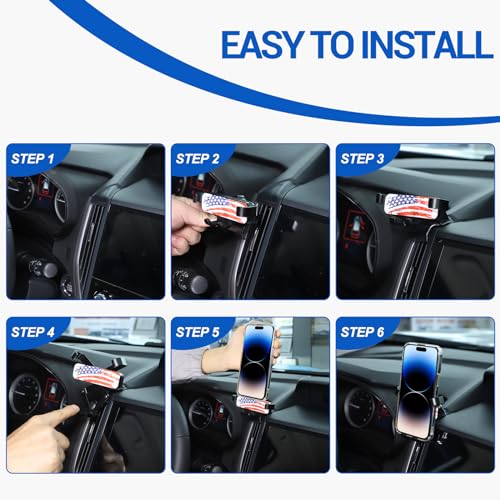 EASY TO INSTALL

STEP 1

STEP 2

STEP 3

STEP 4

STEP 5

STEP 6