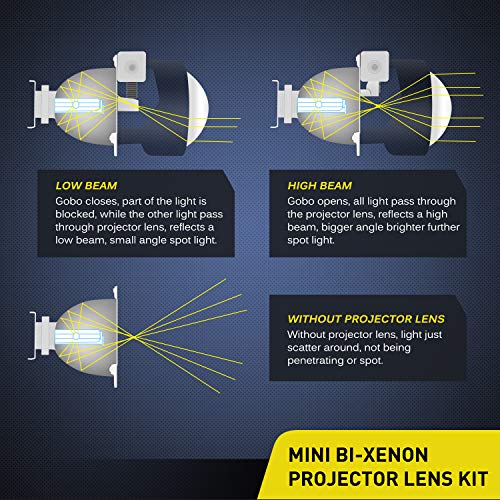 LOW BEAM
Gobo closes, part of the light is blocked, while the other light pass through projector lens, reflects a low beam, small angle spot light.

HIGH BEAM
Gobo opens, all light pass through the projector lens, reflects a high beam, bigger angle brighter further spot light.

WITHOUT PROJECTOR LENS
Without projector lens, light just scatter around, not being penetrating or spot.

MINI BI-XENON
PROJECTOR LENS KIT