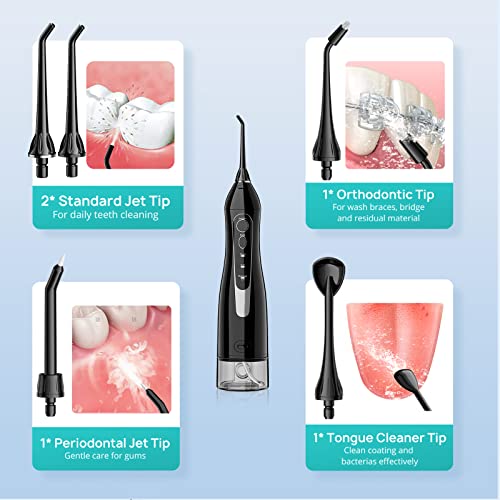 2* Standard Jet Tip
For daily teeth cleaning

1* Orthodontic Tip
For wash braces, bridge and residual material

1* Periodontal Jet Tip
Gentle care for gums

1* Tongue Cleaner Tip
Clean coating and bacterias effectively