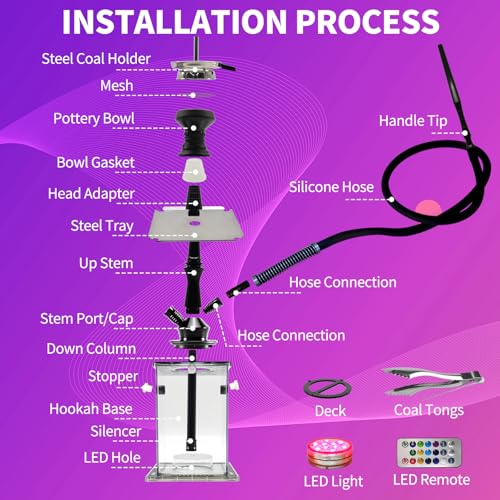 INSTALLATION PROCESS

Steel Coal Holder

Mesh

Pottery Bowl

Bowl Gasket

Head Adapter

Steel Tray

Up Stem

Stem Port/Cap

Down Column

Stopper

Hookah Base

Silencer

LED Hole

Handle Tip

Silicone Hose

Hose Connection

Hose Connection

Deck

Coal Tongs

LED Light

LED Remote