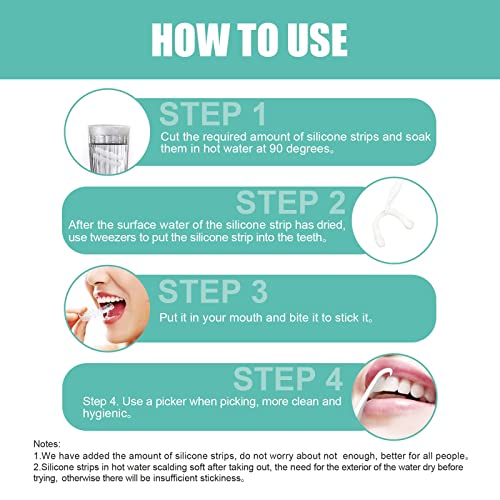 HOW TO USE

STEP 1
Cut the required amount of silicone strips and soak them in hot water at 90 degrees。

STEP 2
After the surface water of the silicone strip has dried, use tweezers to put the silicone strip into the teeth。

STEP 3
Put it in your mouth and bite it to stick it。

STEP 4
Step 4. Use a picker when picking, more clean and hygienic。

Notes:
1.We have added the amount of silicone strips, do not worry about not enough, better for all people。
2.Silicone strips in hot water scalding soft after taking out, the need for the exterior of the water dry before trying, otherwise there will be insufficient stickiness。