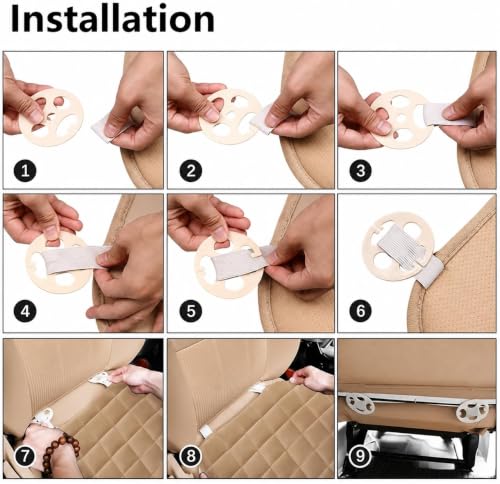 Installation

1

2

3

4

5

6

7

8

9