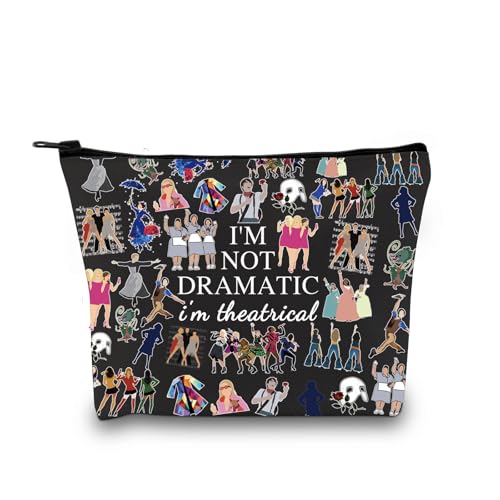 I'M
NOT
DRAMATIC
i'm theatrical