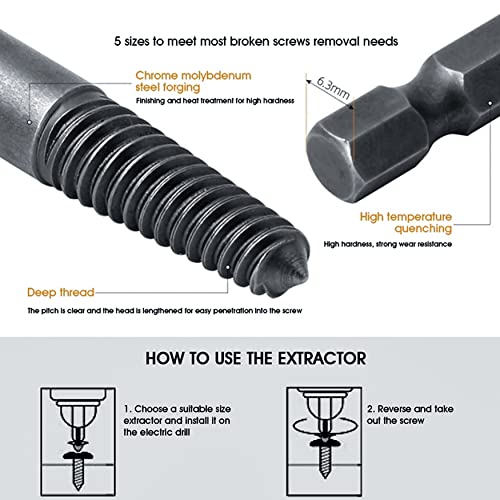 5 sizes to meet most broken screws removal needs

Chrome molybdenum steel forging

Finishing and heat treatment for high hardness

6.3mm

High temperature quenching

High hardness, strong wear resistance

Deep thread

The pitch is clear and the head is lengthened for easy penetration into the screw

HOW TO USE THE EXTRACTOR

1. Choose a suitable size extractor and install it on the electric drill

2. Reverse and take out the screw