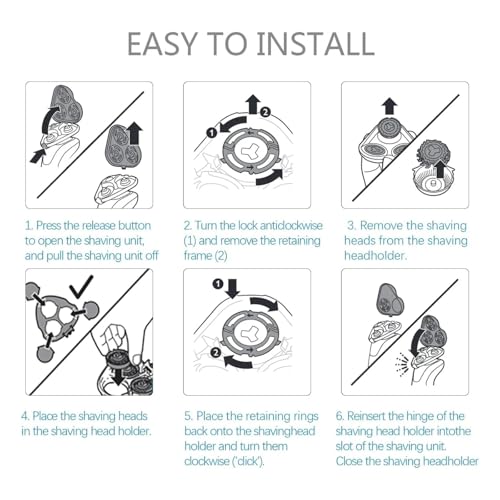 EASY TO INSTALL

1
2

1. Press the release button to open the shaving unit, and pull the shaving unit off

2. Turn the lock antidockwise (1) and remove the retaining frame (2)

3. Remove the shaving heads from the shaving headholder.

1
2

4. Place the shaving heads in the shaving head holder.

5. Place the retaining rings back onto the shavinghead holder and turn them dockwise ('dick').

6. Reinsert the hinge of the shaving head holder intothe slot of the shaving unit. Close the shaving headholder