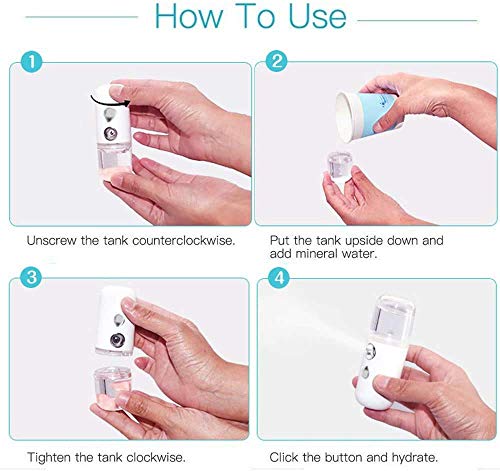 How To Use

1

Unscrew the tank counterclockwise.

2

Put the tank upside down and add mineral water.

3

Tighten the tank clockwise.

4

Click the button and hydrate.