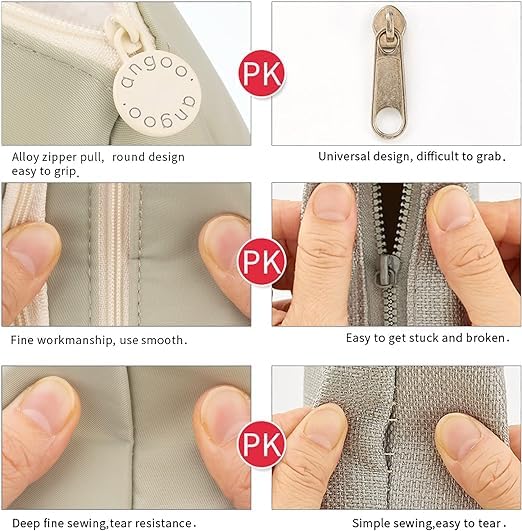 angoo.
angoo.

PK

Alloy zipper pull, round design easy to grip.

Universal design, difficult to grab.

PK

Fine workmanship, use smooth.

Easy to get stuck and broken.

PK

Deep fine sewing,tear resistance.

Simple sewing,easy to tear.