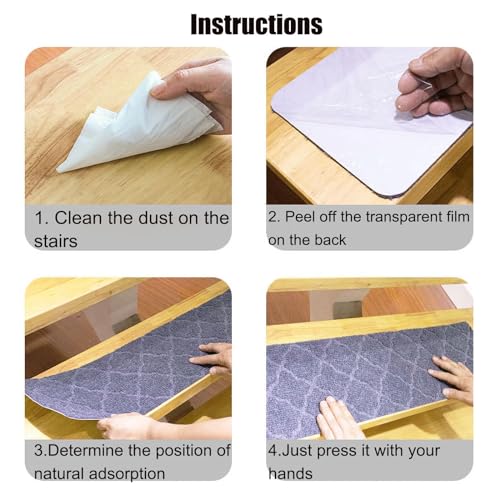 Instructions

1. Clean the dust on the stairs

2. Peel off the transparent film on the back

3.Determine the position of natural adsorption

4.Just press it with your hands