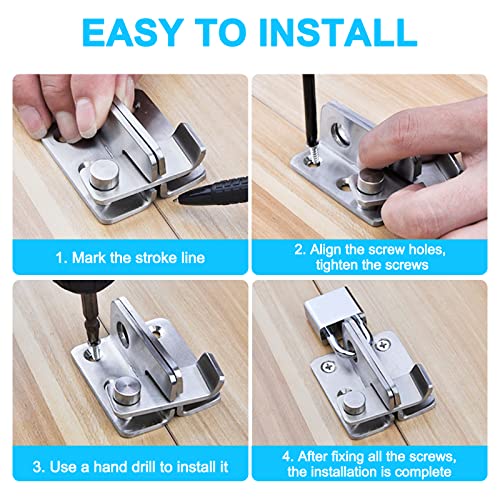 EASY TO INSTALL

1. Mark the stroke line

2. Align the screw holes, tighten the screws

3. Use a hand drill to install it

4. After fixing all the screws, the installation is complete