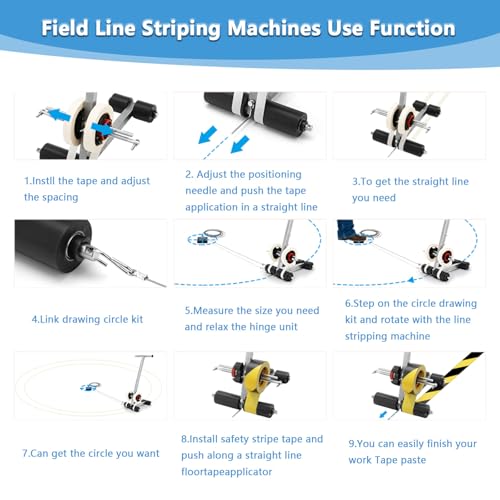 Field Line Striping Machines Use Function

1.Instll the tape and adjust the spacing

2. Adjust the positioning needle and push the tape application in a straight line

3.To get the straight line you need

4.Link drawing circle kit

5.Measure the size you need and relax the hinge unit

6.Step on the circle drawing kit and rotate with the line stripping machine

7.Can get the circle you want

8.Install safety stripe tape and push along a straight line floortapeapplicator

9.You can easily finish your work Tape paste