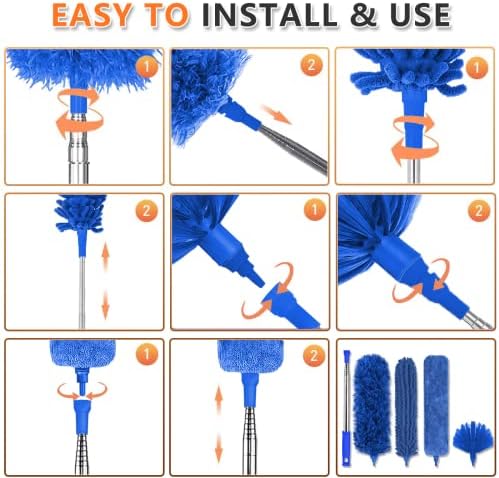 EASY TO INSTALL & USE

1

2

1

2

1

2

1

2