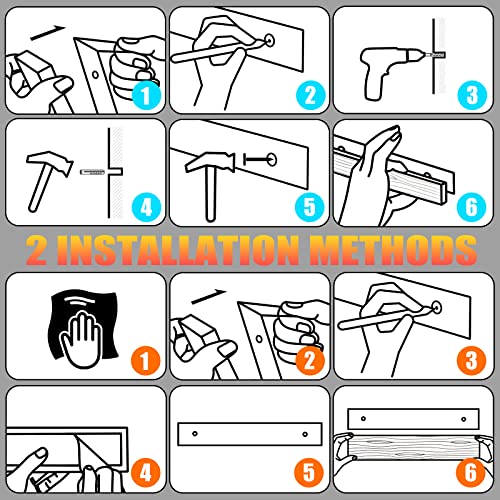 1
2
3
4
5
6
2 INSTALLATION METHODS
1
2
3
4
5
6