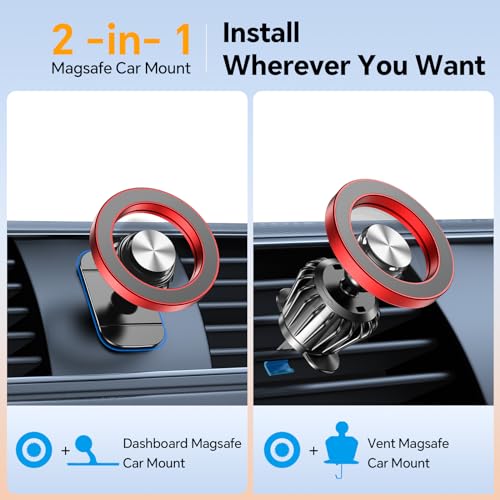 2 -in- 1
Magsafe Car Mount

Install
Wherever You Want

+ Dashboard Magsafe Car Mount

+ Vent Magsafe Car Mount