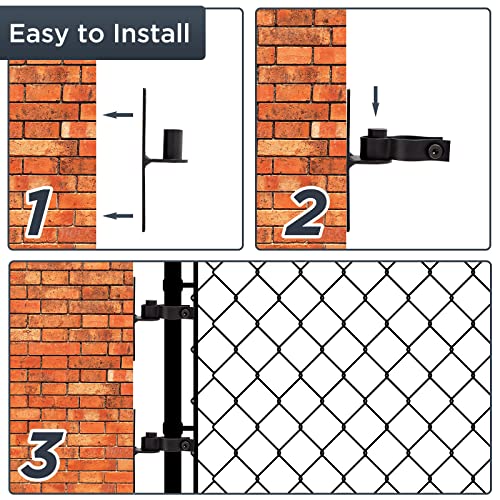 Easy to Install

1

2

3