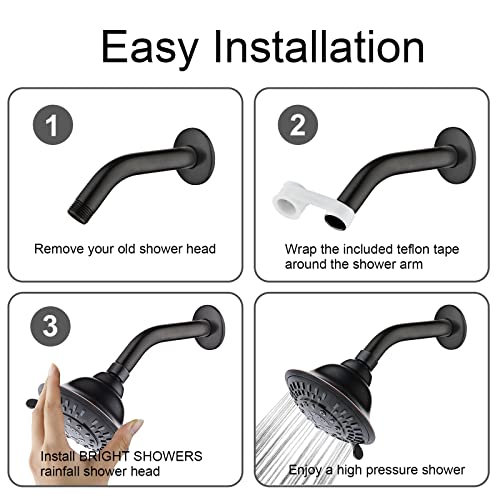 Easy Installation

1

Remove your old shower head

2

Wrap the included teflon tape around the shower arm

3

Install BRIGHT SHOWERS rainfall shower head

Enjoy a high pressure shower