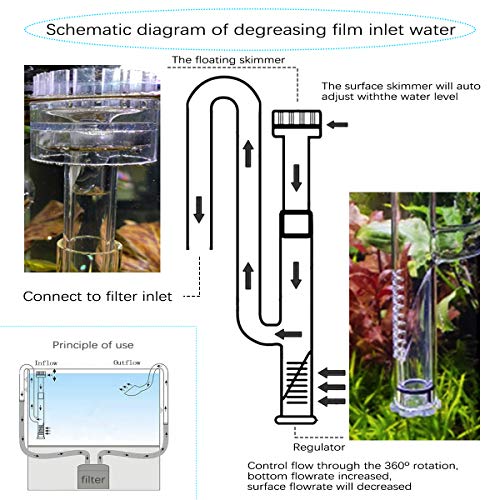 Schematic diagram of degreasing film inlet water

The floating skimmer

The surface skimmer will auto adjust withthe water level

Connect to filter inlet

Principle of use

Inflow

Outflow

filter

Regulator

Control flow through the 360º rotation, bottom flowrate increased, surface flowrate will decreased