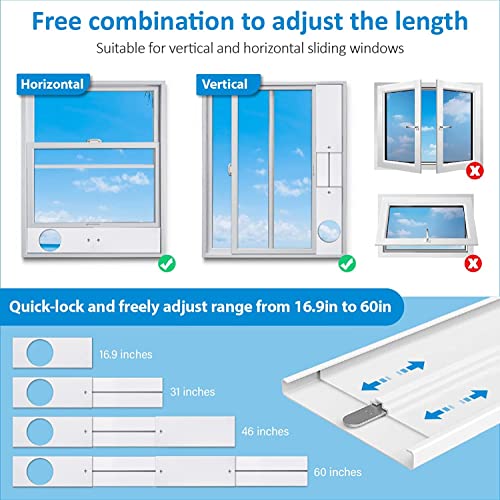 Free combination to adjust the length

Suitable for vertical and horizontal sliding windows

Horizontal

Vertical

Quick-lock and freely adjust range from 16.9in to 60in

16.9 inches

31 inches

46 inches

60 inches