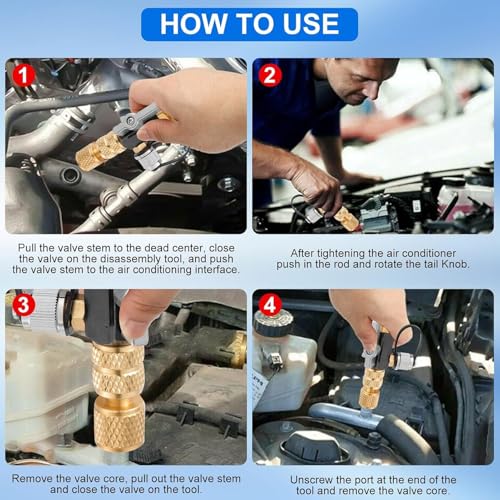 HOW TO USE

1

Pull the valve stem to the dead center, close the valve on the disassembly tool, and push the valve stem to the air conditioning interface.

2

After tightening the air conditioner push in the rod and rotate the tail Knob.

3

Remove the valve core, pull out the valve stem and close the valve on the tool.

4

Unscrew the port at the end of the tool and remove the valve core.