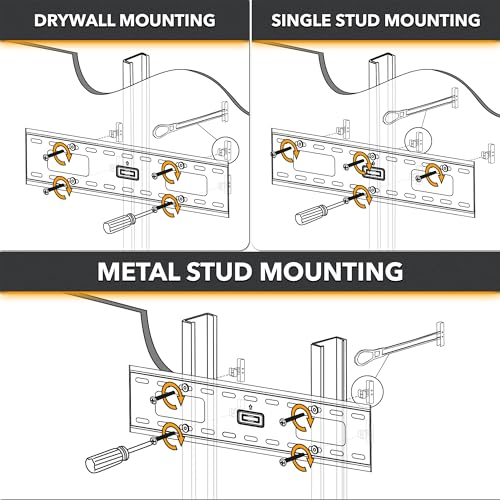 DRYWALL MOUNTING

SINGLE STUD MOUNTING

METAL STUD MOUNTING