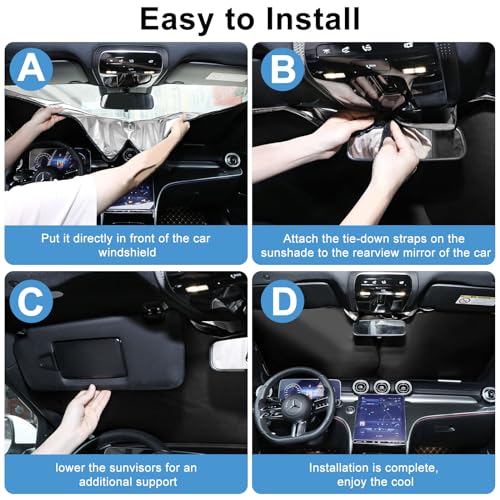 Easy to Install

A

Put it directly in front of the car windshield

B

Attach the tie-down straps on the sunshade to the rearview mirror of the car

C

lower the sunvisors for an additional support

D

Installation is complete, enjoy the cool