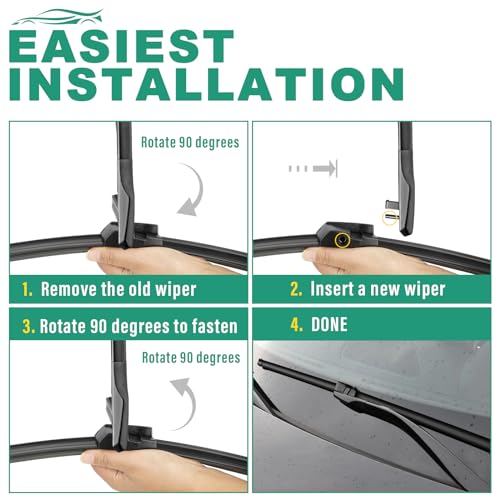 EASIEST INSTALLATION

Rotate 90 degrees

1. Remove the old wiper

2. Insert a new wiper

3. Rotate 90 degrees to fasten

Rotate 90 degrees

4. DONE