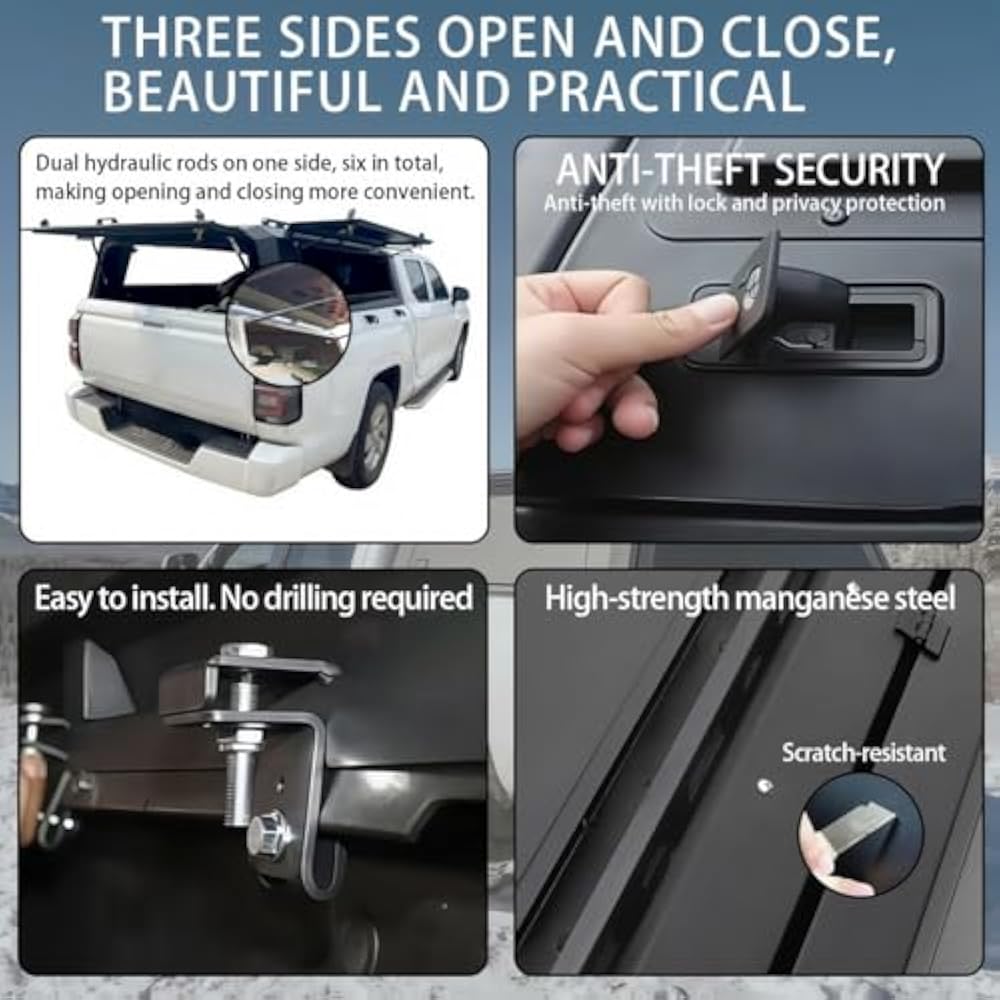 THREE SIDES OPEN AND CLOSE, BEAUTIFUL AND PRACTICAL

Dual hydraulic rods on one side, six in total, making opening and closing more convenient.

ANTI-THEFT SECURITY
Anti-theft with lock and privacy protection

Easy to install. No drilling required

High-strength manganese steel

Scratch-resistant