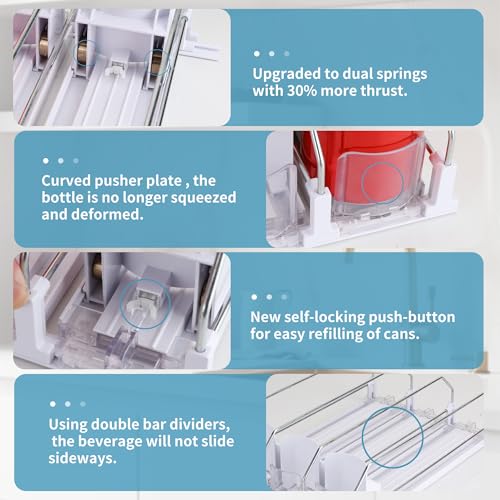 Upgraded to dual springs with 30% more thrust.

Curved pusher plate , the bottle is no longer squeezed and deformed.

New self-locking push-button for easy refilling of cans.

Using double bar dividers, the beverage will not slide sideways.