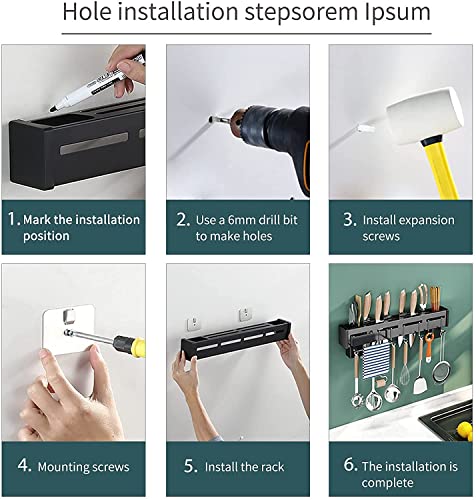 Hole installation stepsorem Ipsum

1. Mark the installation position

2. Use a 6mm drill bit to make holes

3. Install expansion screws

4. Mounting screws

5. Install the rack

6. The installation is complete