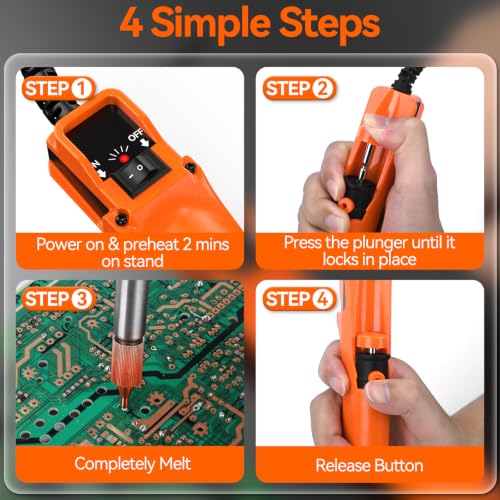 4 Simple Steps

STEP 1

OFF

ON

Power on & preheat 2 mins on stand

STEP 2

Press the plunger until it locks in place

STEP 3

Completely Melt

STEP 4

Release Button