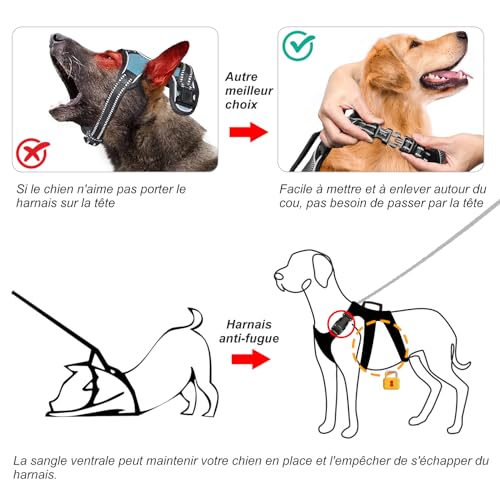 Autre meilleur choix

Si le chien n'aime pas porter le harnais sur la tête

Facile à mettre et à enlever autour du cou, pas besoin de passer par la tête

Harnais anti-fugue

La sangle ventrale peut maintenir votre chien en place et l'empêcher de s'échapper du harnais.