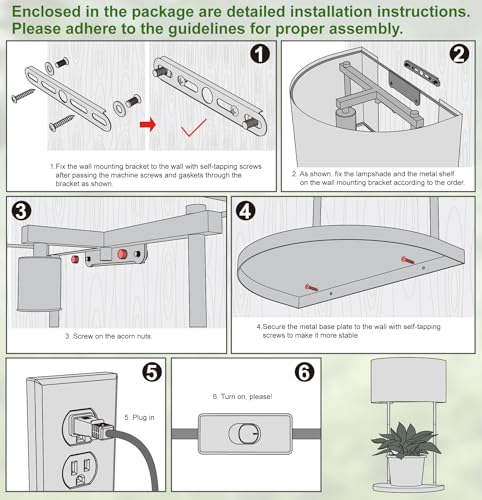 Enclosed in the package are detailed installation instructions.
Please adhere to the guidelines for proper assembly.

1

1. Fix the wall mounting bracket to the wall with self-tapping screws after passing the machine screws and gaskets through the bracket as shown.

2

2. As shown, fix the lampshade and the metal shelf on the wall mounting bracket according to the order.

3

3. Screw on the acorn nuts.

4

4. Secure the metal base plate to the wall with self-tapping screws to make it more stable

5

5. Plug in

6

6. Turn on, please!