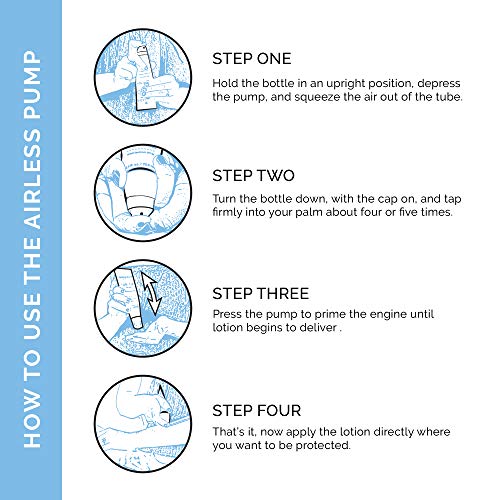 HOW TO USE THE AIRLESS PUMP

STEP ONE
Hold the bottle in an upright position, depress the pump, and squeeze the air out of the tube.

STEP TWO
Turn the bottle down, with the cap on, and tap firmly into your palm about four or five times.

STEP THREE
Press the pump to prime the engine until lotion begins to deliver .

STEP FOUR
That's it, now apply the lotion directly where you want to be protected.